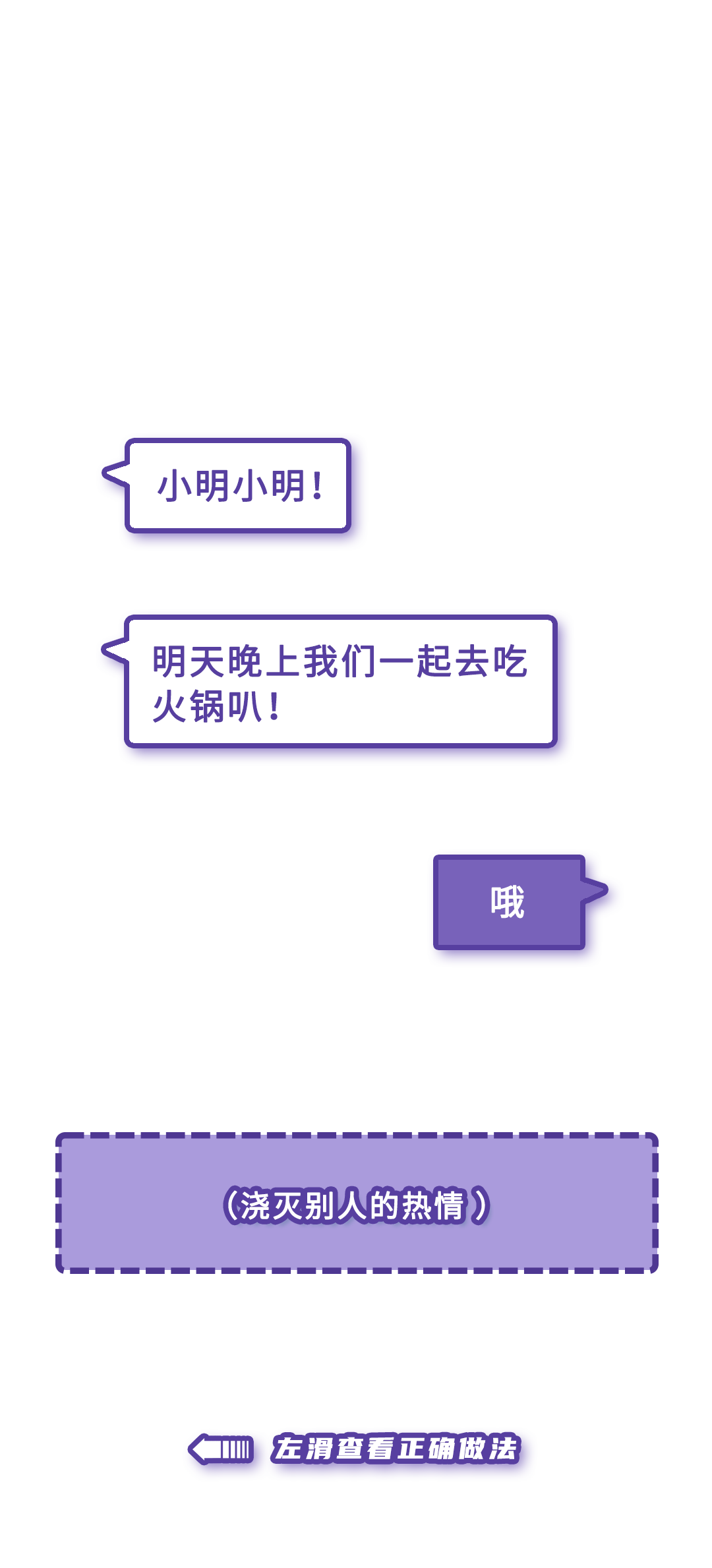 小明小明！

明天晚上我们一起去吃火锅叭！

哦

（浇灭别人的热情）

左滑查看正确做法